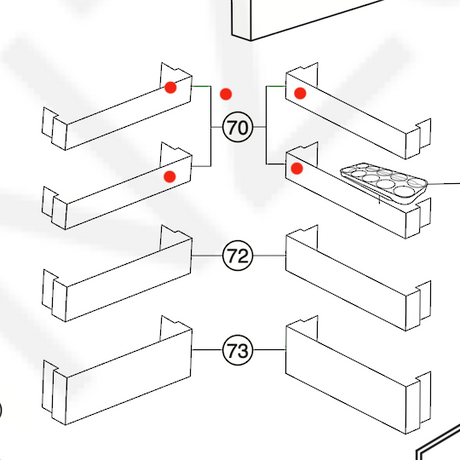 70

72

73