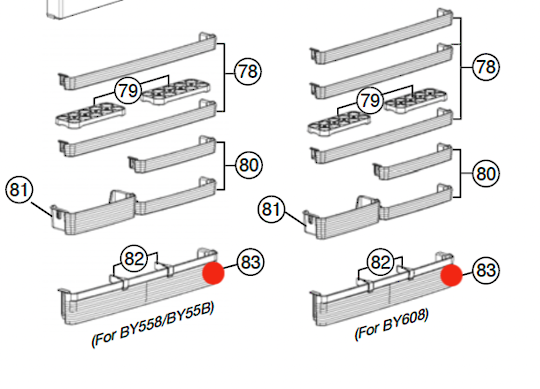 78
79
80
81
82
83
(For BY558/BY55B)

78
79
80
81
82
83
(For BY608)