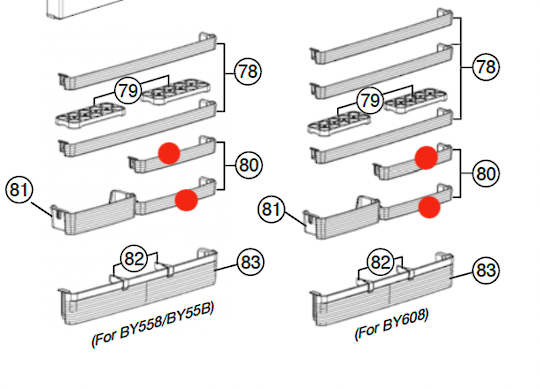 78
79
80
81
82
83
(For BY558/BY55B)

78
79
80
81
82
83
(For BY608)