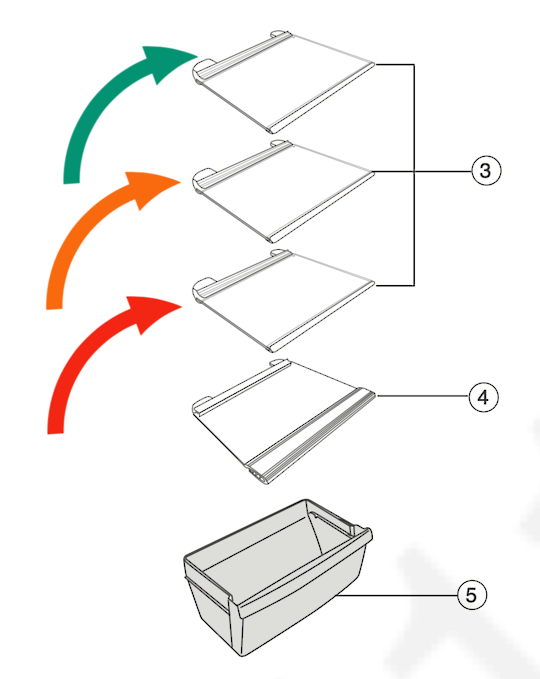 3
4
5