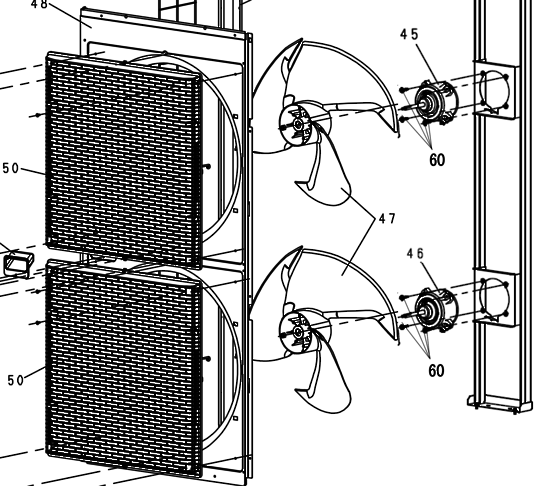 48
45
60
50
47
46
60
50