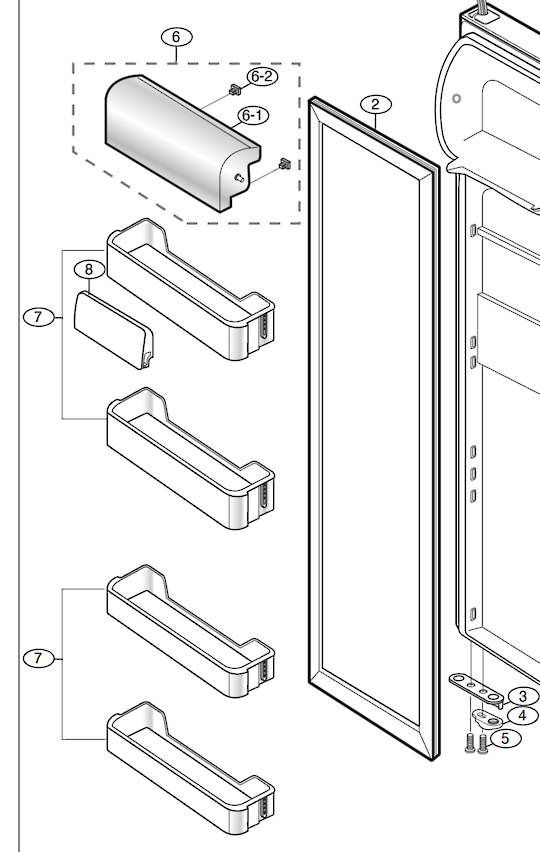 6
6-2
6-1
2
8
7
7
3
4
5