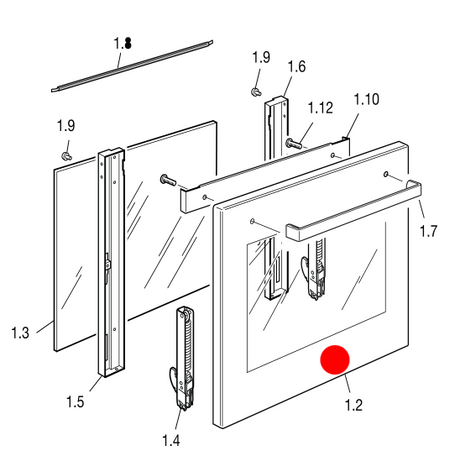 1.8
1.9
1.6
1.12
1.10
1.9
1.7
1.3
1.5
1.4
1.2