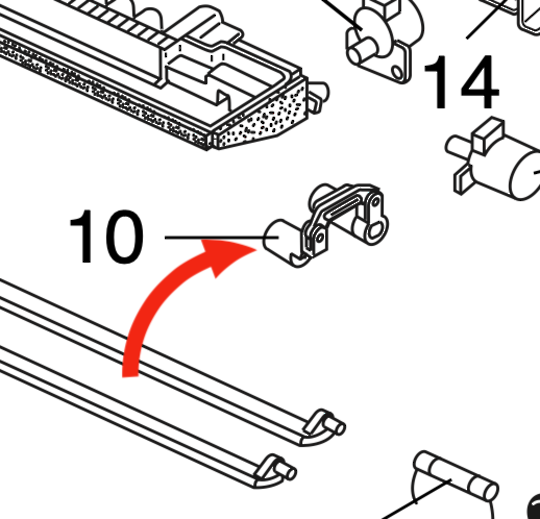 14

10