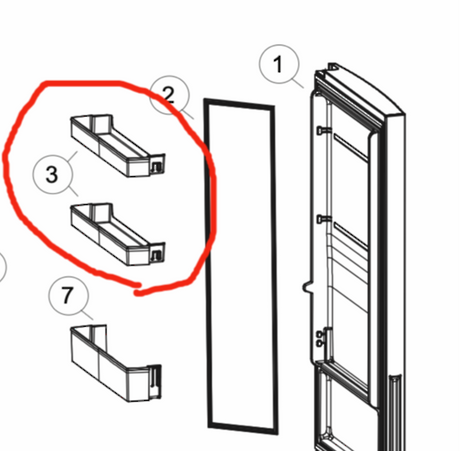 1
2
3
7