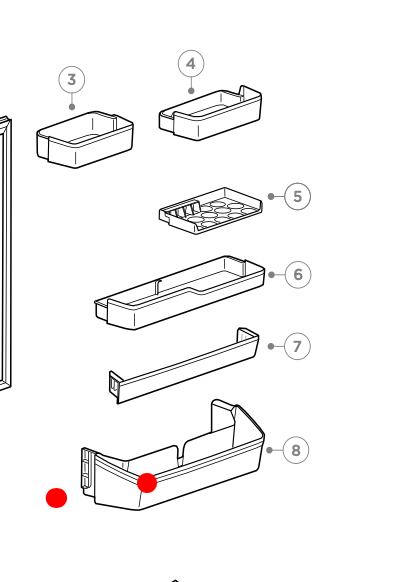 3
4
5
6
7
8