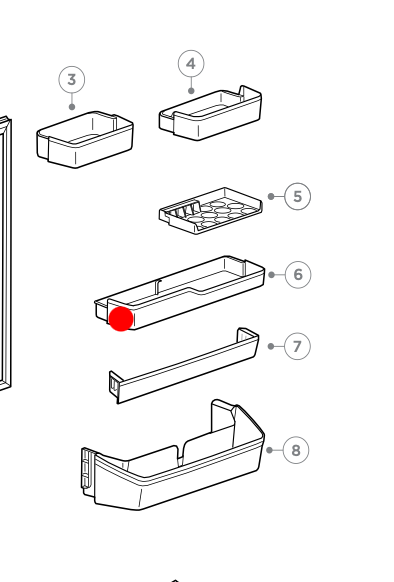 3
4
5
6
7
8