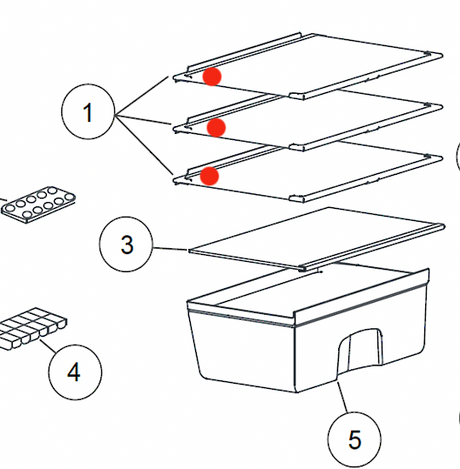 1

3

4

5