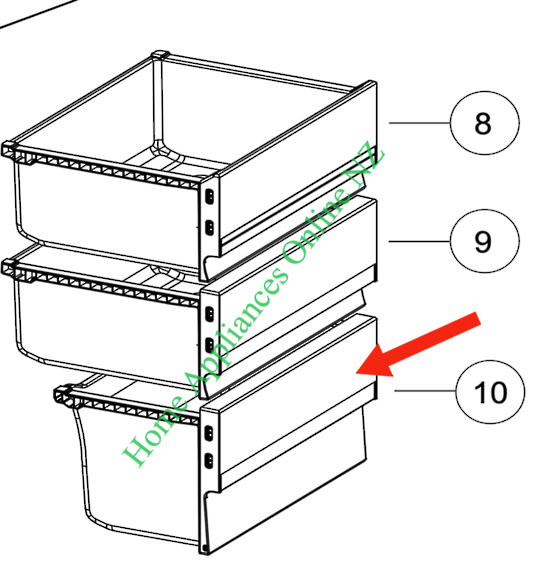 8
9
10
Home Appliances Online NZ