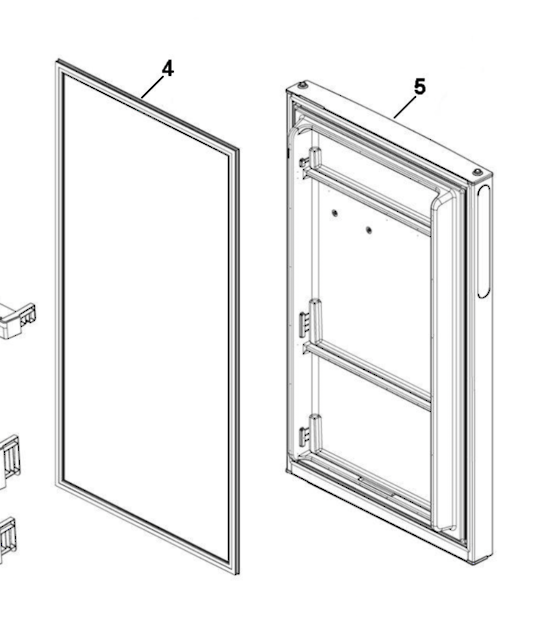 4
5