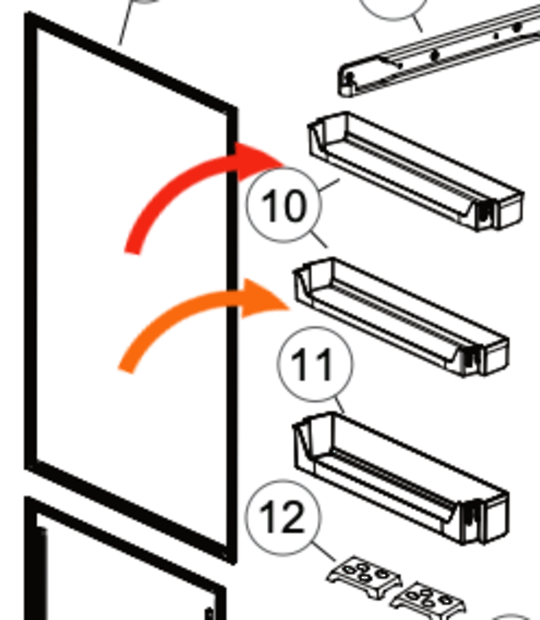 10
11
12