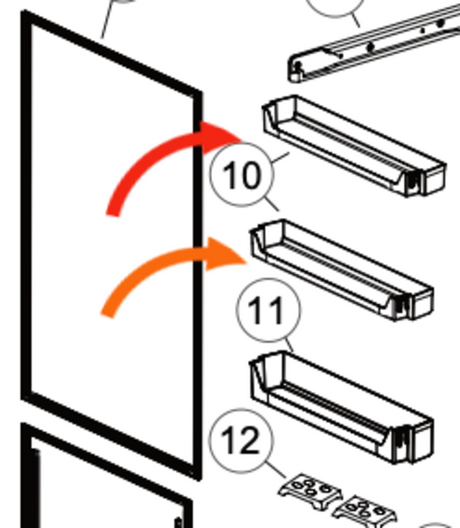 10

11

12