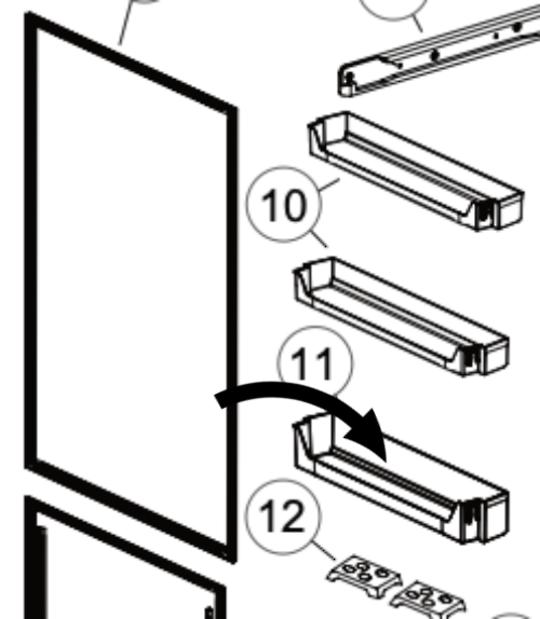 10
11
12