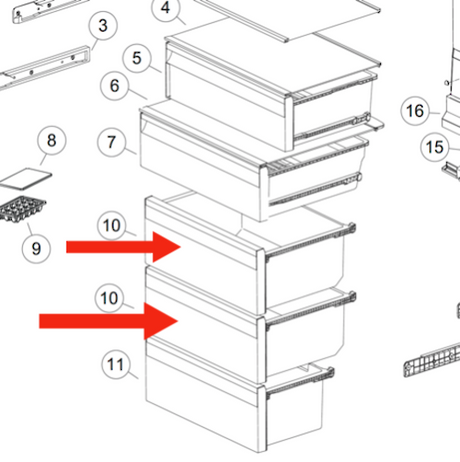 4
3
5
6
16
8
7
15
10
9
10
11