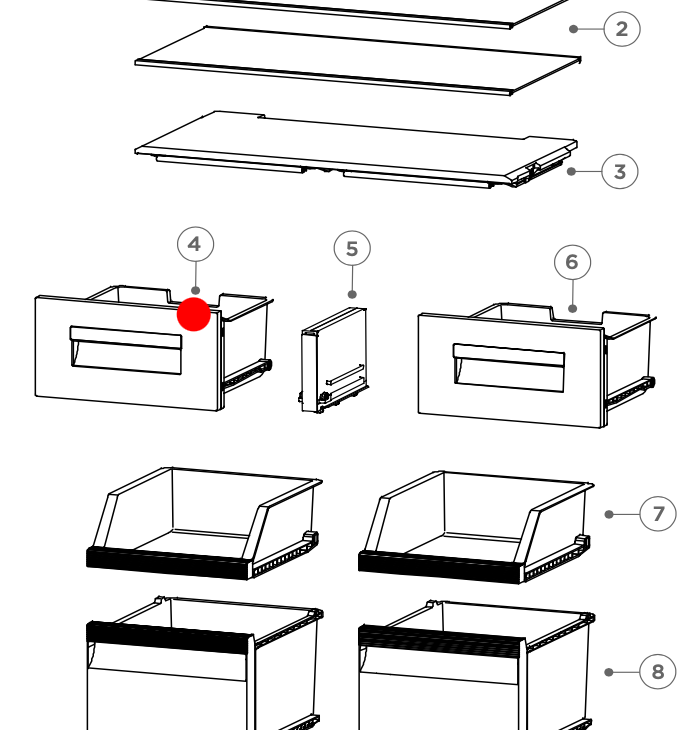 2
3
4
5
6
7
8