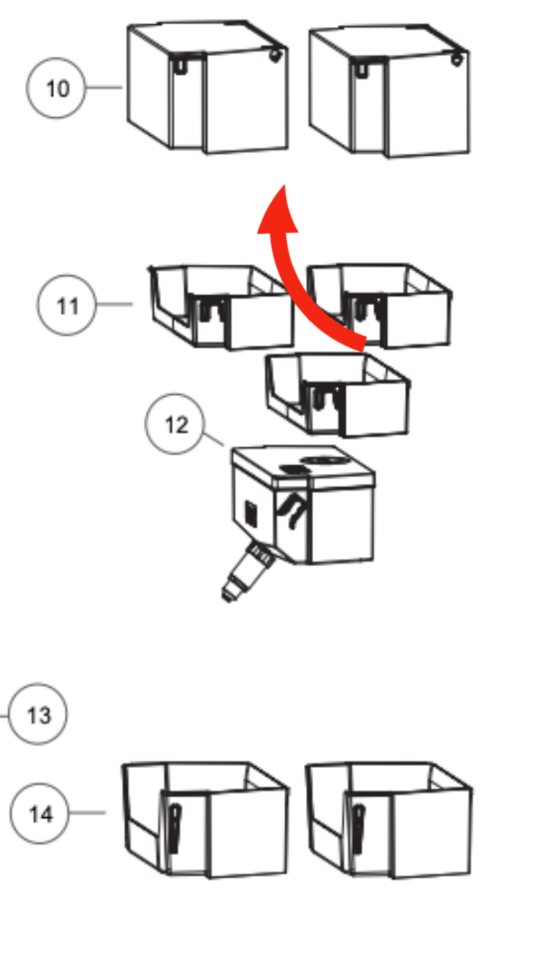 10

11

12

13

14