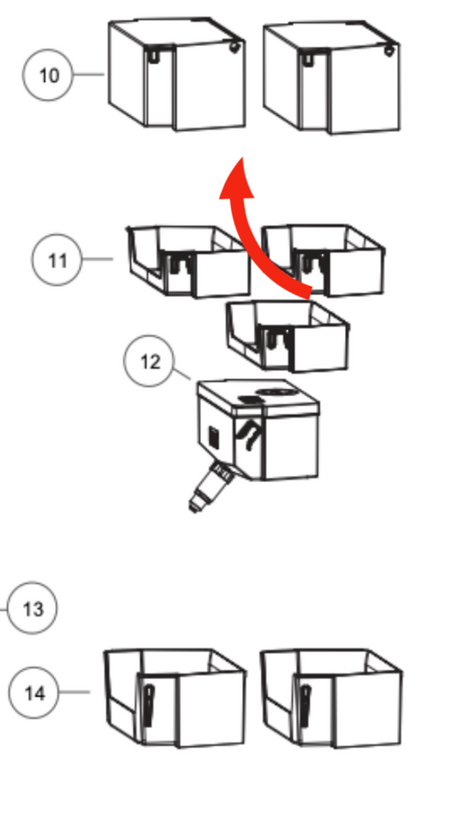 10

11

12

13

14