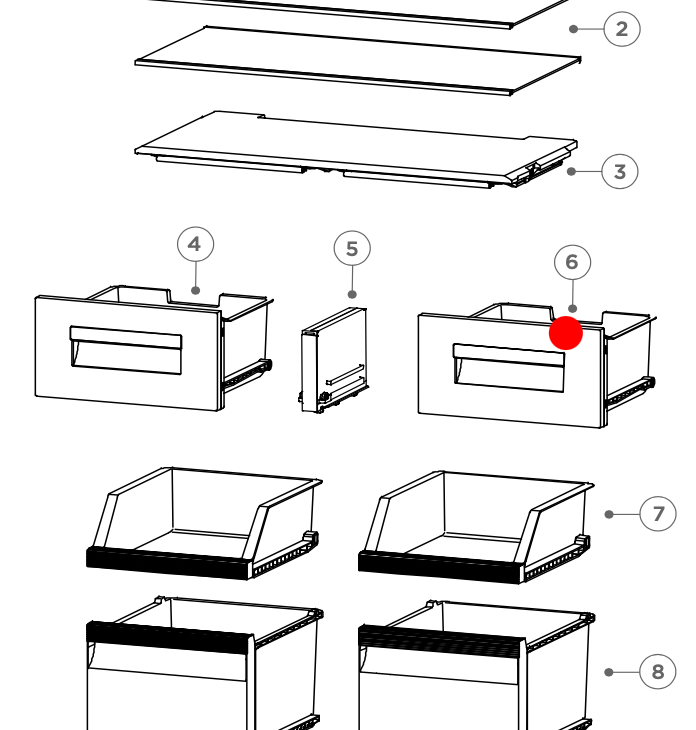 2
3
4
5
6
7
8