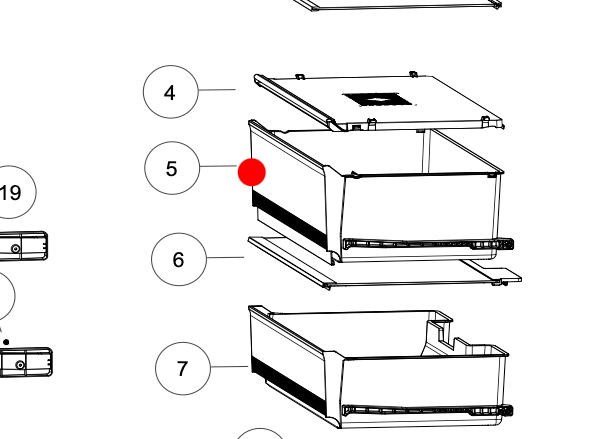 4

5

19

6

7