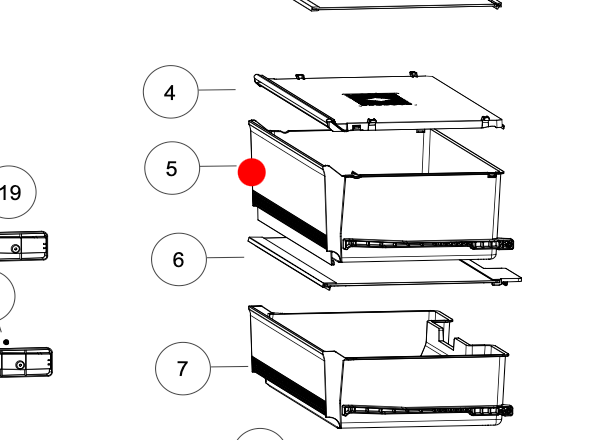 4
5
19
6
7