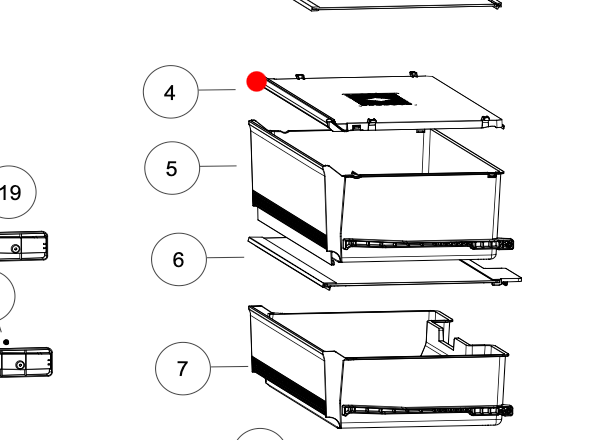 4

5

19

6

7