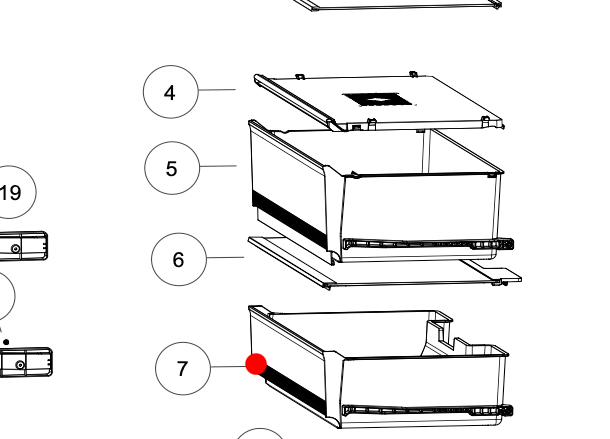 4
5
19
6
7