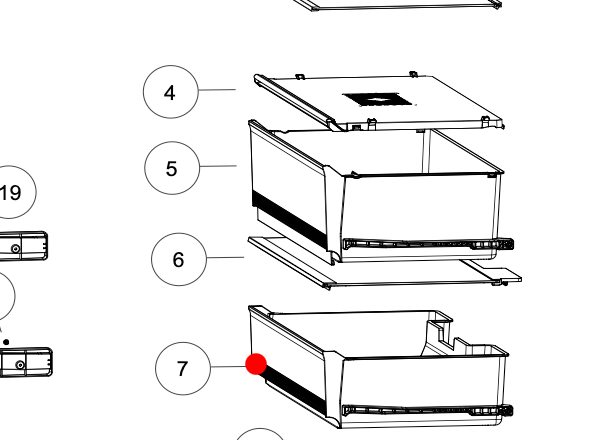 4
5
19
6
7