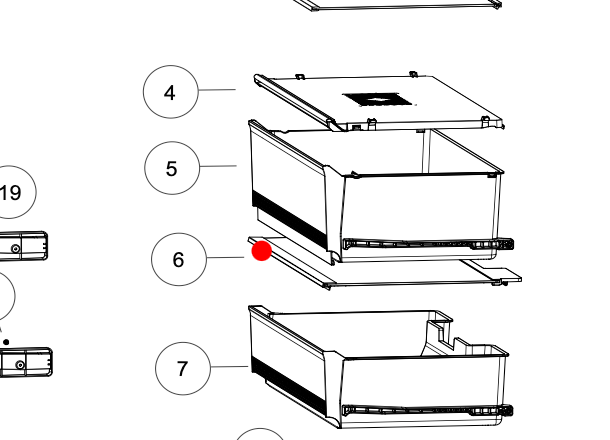 4

5

19

6

7