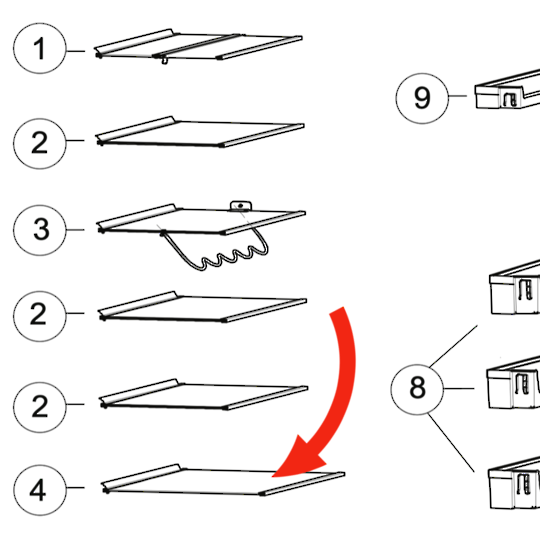 1
2
3
2
2
4
9
8