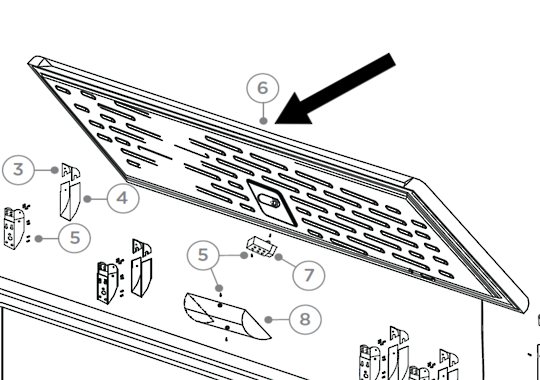 6
3
4
5
5
7
8