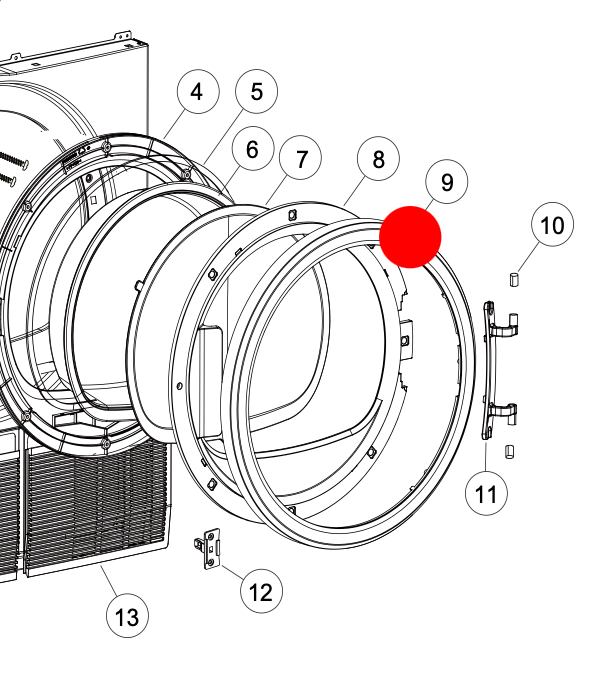 4
5
6
7
8
9
10
11
12
13