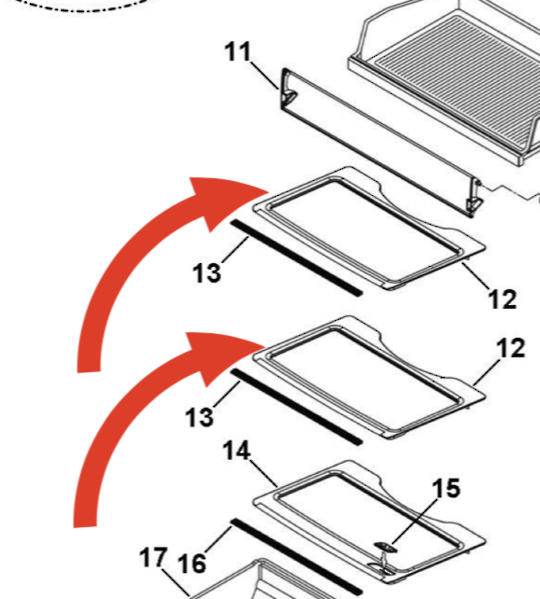 11
13
12
12
13
14
15
17
16