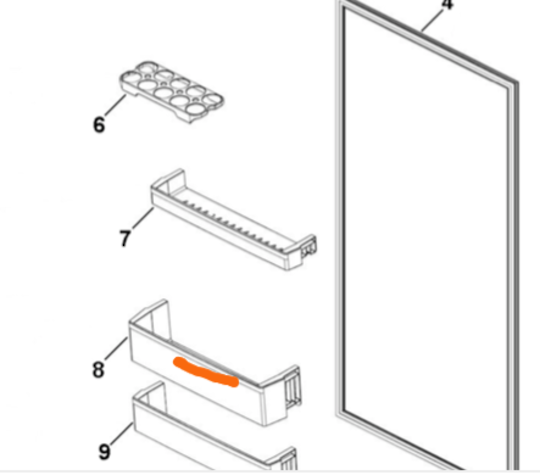 4
6
7
8
9