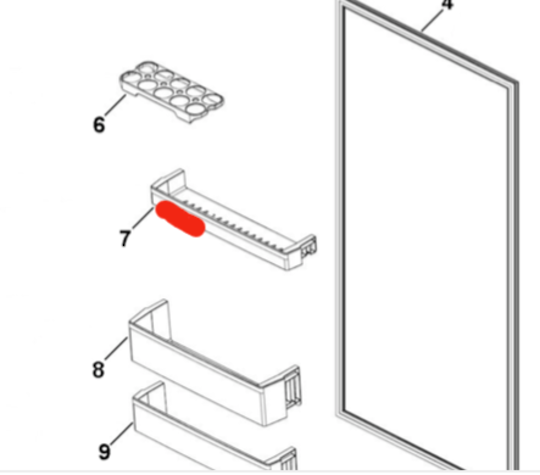 4
6
7
8
9