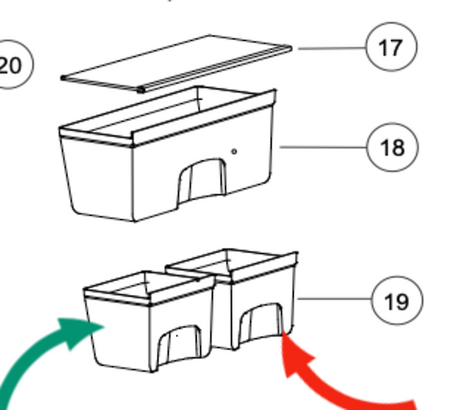 20

17

18

19