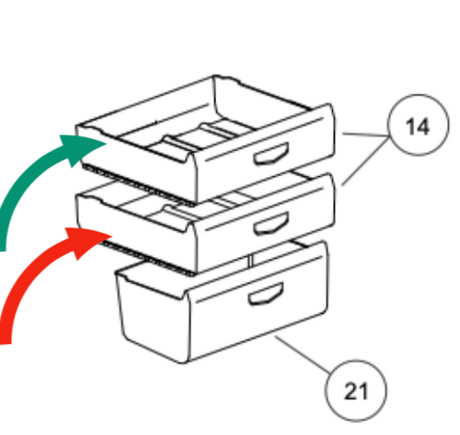 14

21