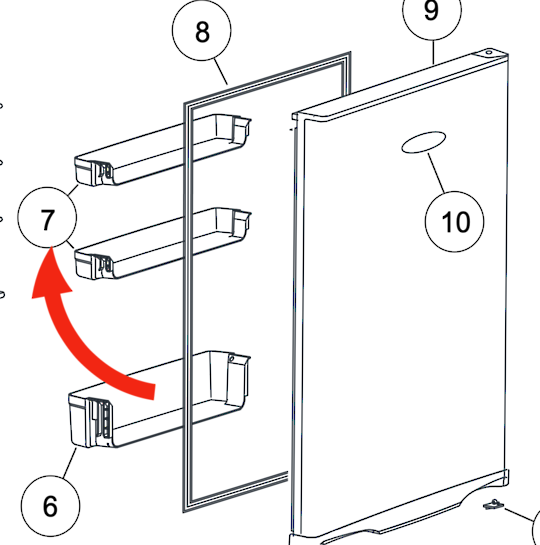 8
9
7
10
6