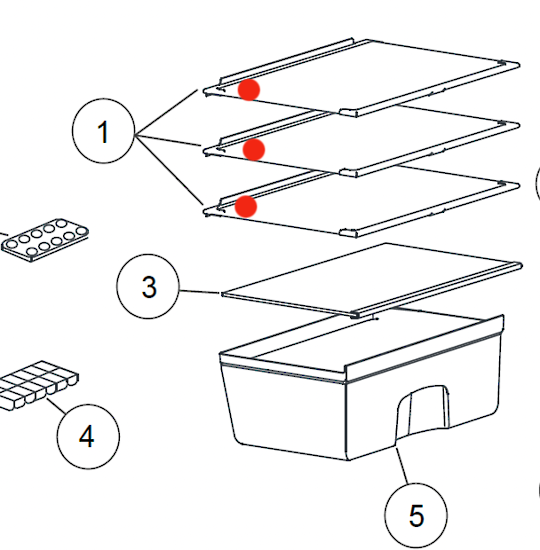 1
3
4
5