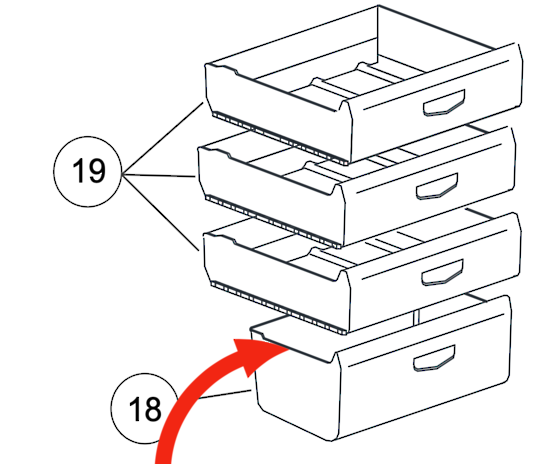 19

18