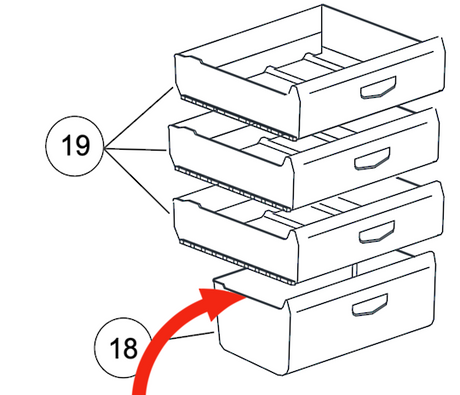 19

18