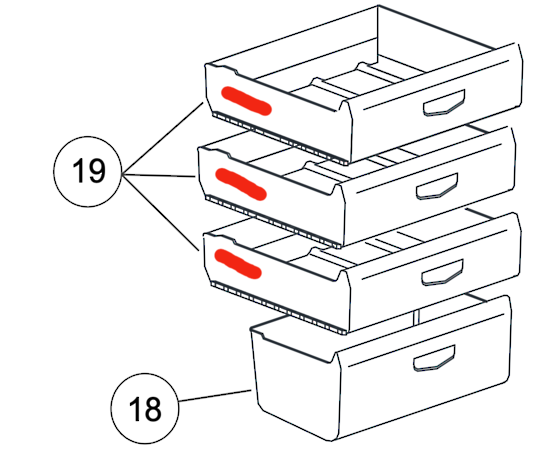 19

18