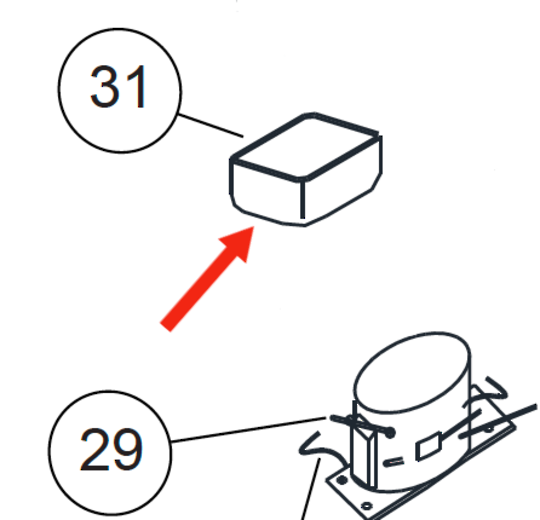 31

29