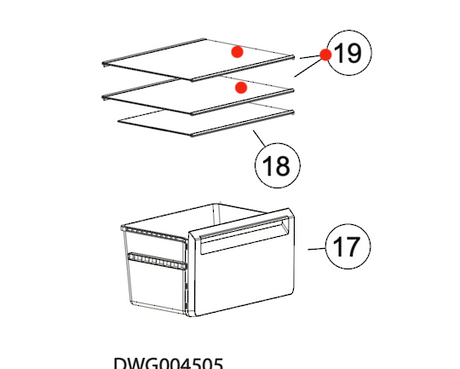 19

18

17

DWG004505