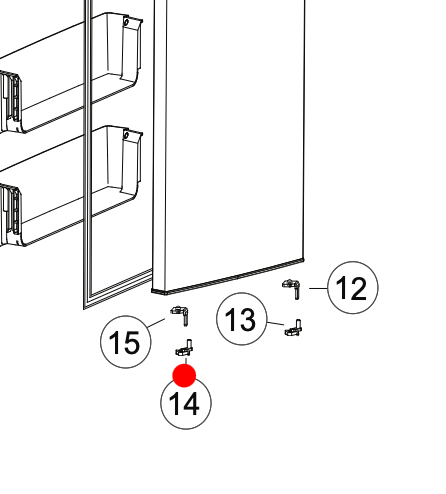 12
13
15
14