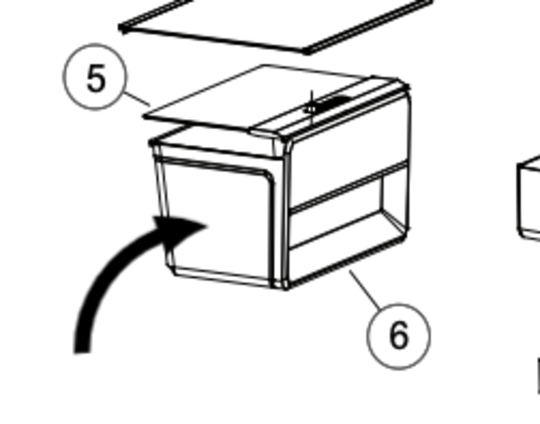 5

6