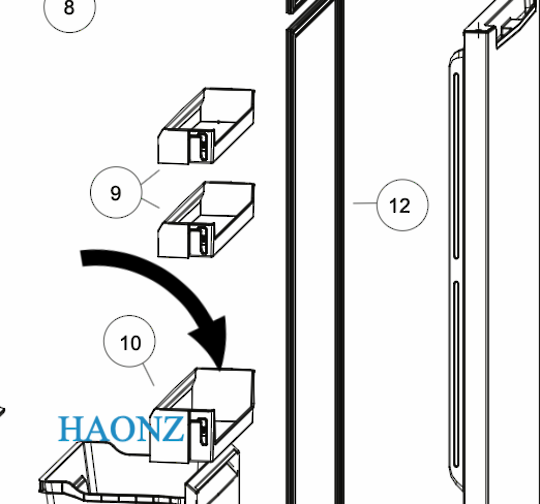 8

9

12

10

HAONZ