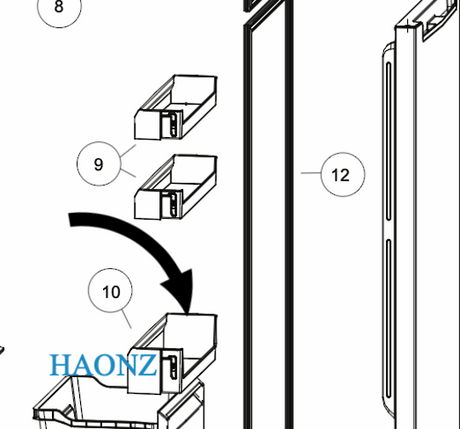 8

9

12

10

HAONZ