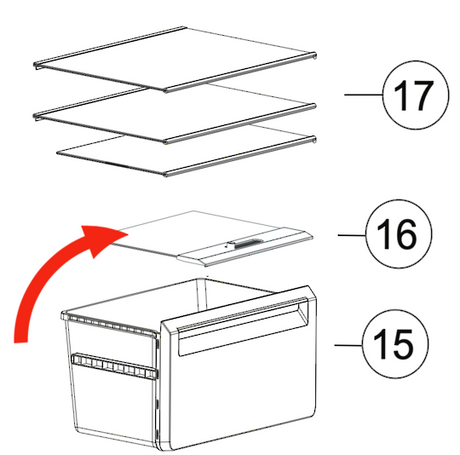 17

16

15