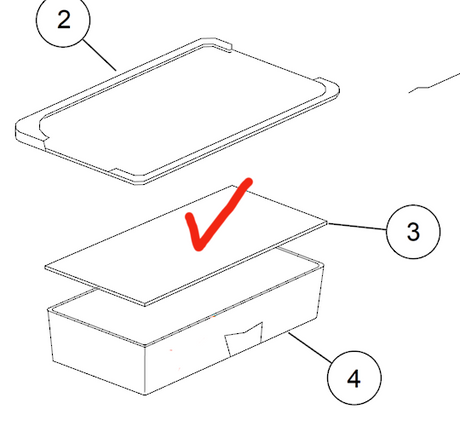 2

3

4