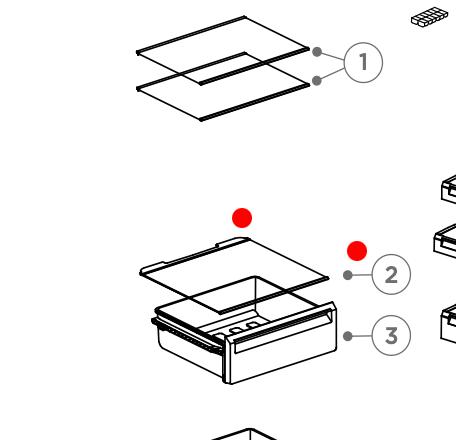 1

2

3